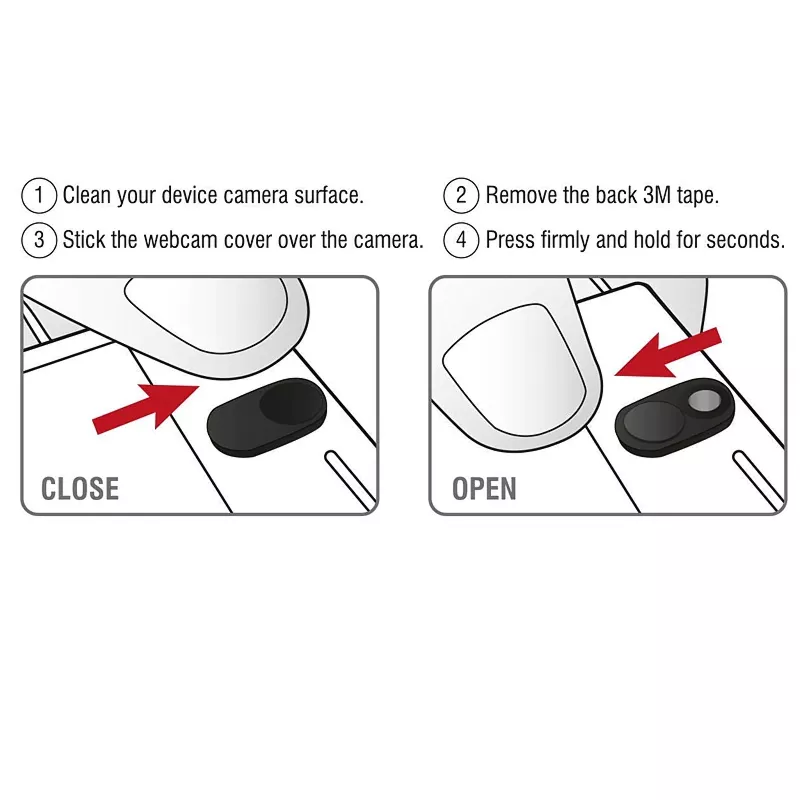 1 Clean your device camera surface.

2 Remove the back 3M tape.

3 Stick the webcam cover over the camera.

4 Press firmly and hold for seconds.

CLOSE

OPEN